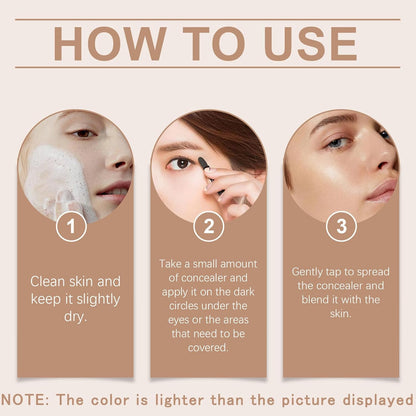 HOW TO USE

1

Clean skin and keep it slightly dry.

2

Take a small amount of concealer and apply it on the dark circles under the eyes or the areas that need to be covered.

3

Gently tap to spread the concealer and blend it with the skin.

NOTE: The color is lighter than the picture displayed