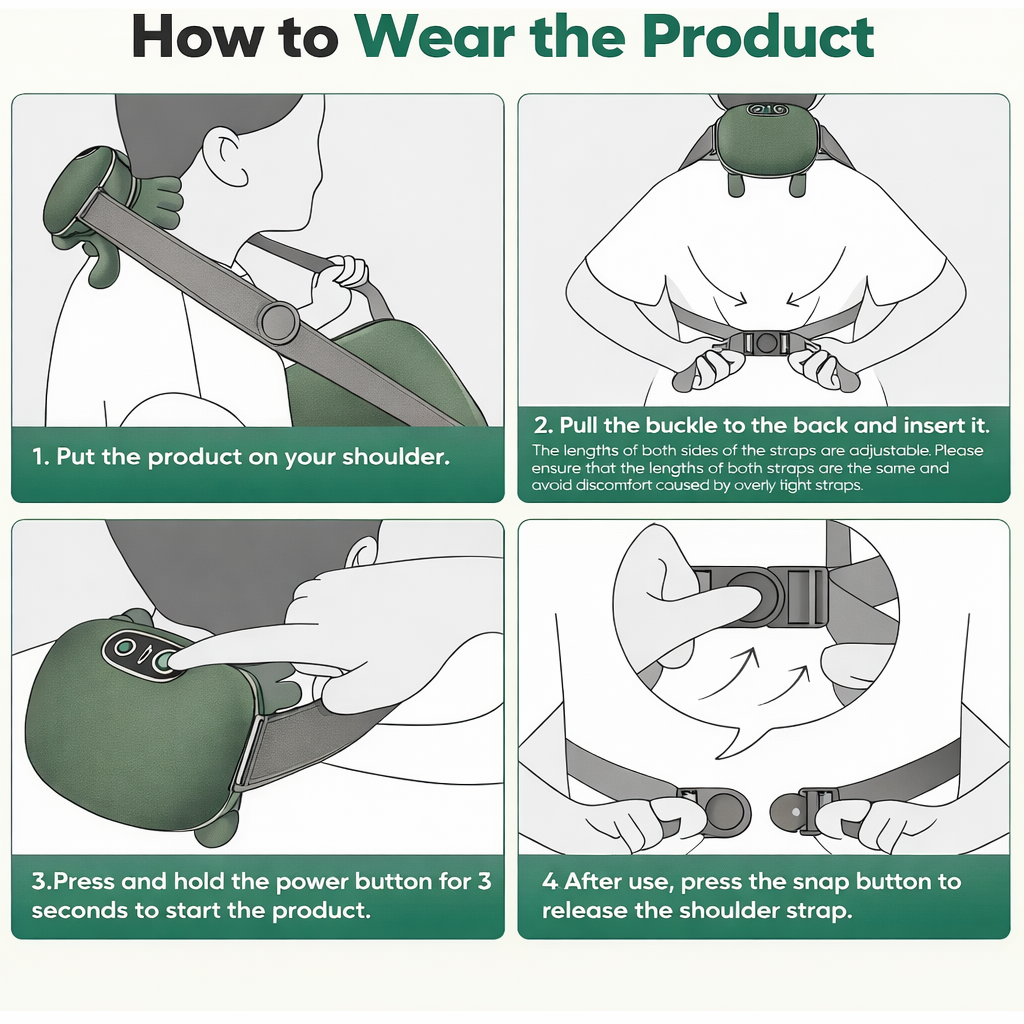 How to Wear the Product

1. Put the product on your shoulder.

2. Pull the buckle to the back and insert it.

The lengths of both sides of the straps are adjustable. Please ensure that the lengths of both straps are the same and avoid discomfort caused by overly tight straps.

3.Press and hold the power button for 3 seconds to start the product.

4 After use, press the snap button to release the shoulder strap.